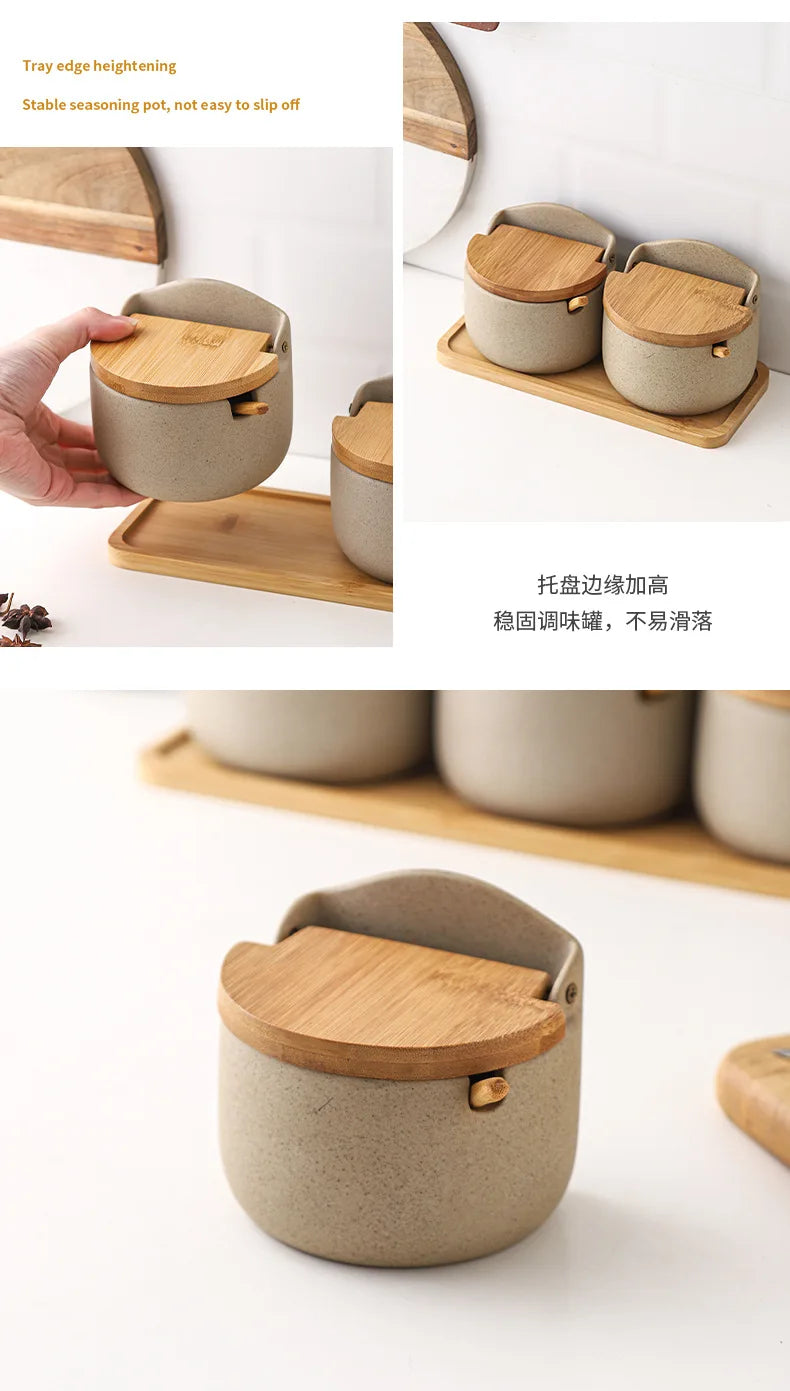 Tray edge heightening

Stable seasoning pot, not easy to slip off

托盘边缘加高
稳固调味罐，不易滑落